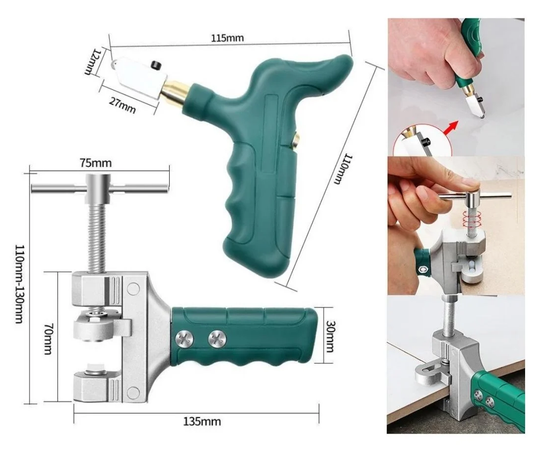 115mm
12mm
27mm
110mm
75mm
110mm-130mm
70mm
30mm
135mm