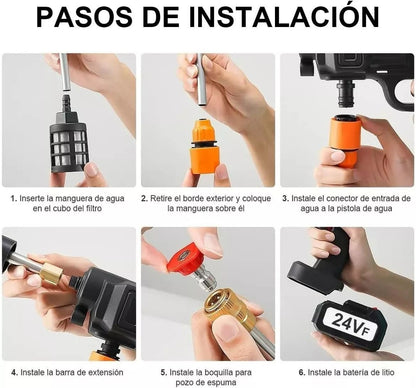 PASOS DE INSTALACIÓN

1. Inserte la manguera de agua en el cubo del filtro

2. Retire el borde exterior y coloque la manguera sobre él

3. Instale el conector de entrada de agua a la pistola de agua

4. Instale la barra de extensión

5. Instale la boquilla para pozo de espuma

24VF

6. Instale la batería de litio