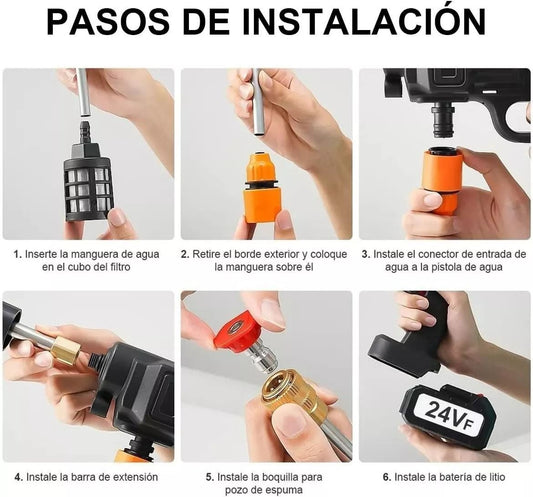 PASOS DE INSTALACIÓN

1. Inserte la manguera de agua en el cubo del filtro

2. Retire el borde exterior y coloque la manguera sobre él

3. Instale el conector de entrada de agua a la pistola de agua

4. Instale la barra de extensión

5. Instale la boquilla para pozo de espuma

24VF

6. Instale la batería de litio