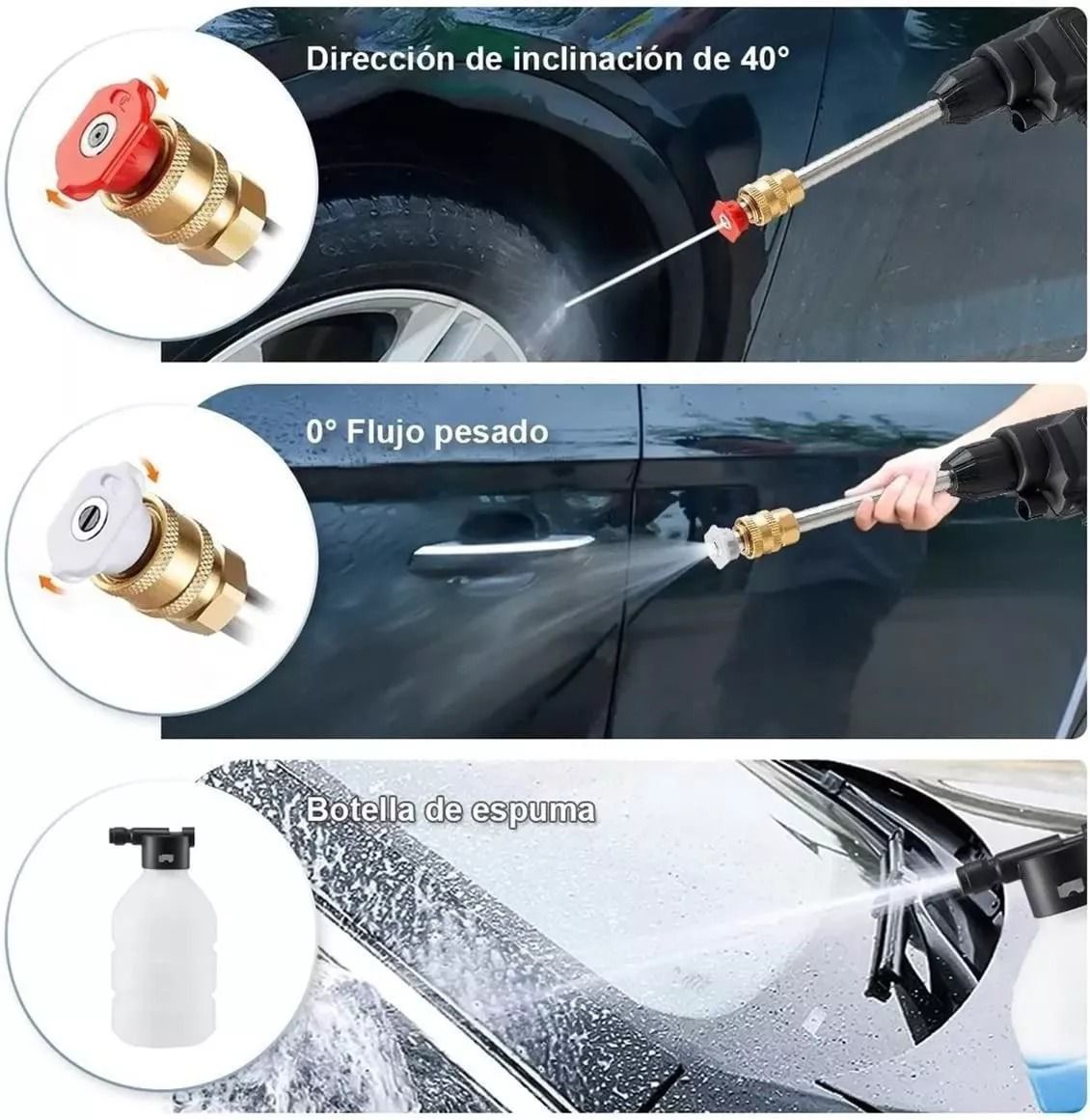 Dirección de inclinación de 40°

0° Flujo pesado

Botella de espuma