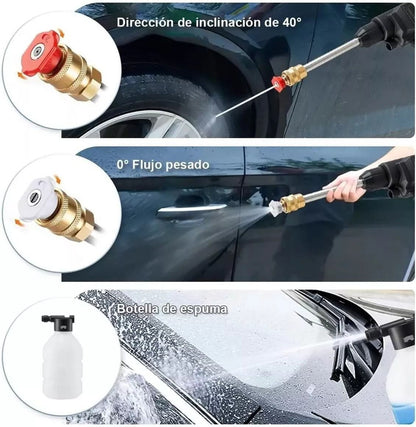 Dirección de inclinación de 40°

0° Flujo pesado

Botella de espuma